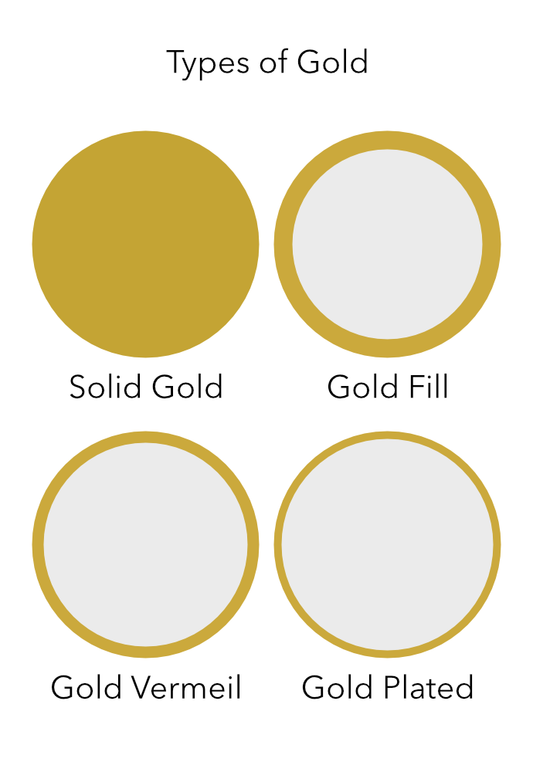 Types of Gold

Solid Gold

Gold Fill

Gold Vermeil

Gold Plated